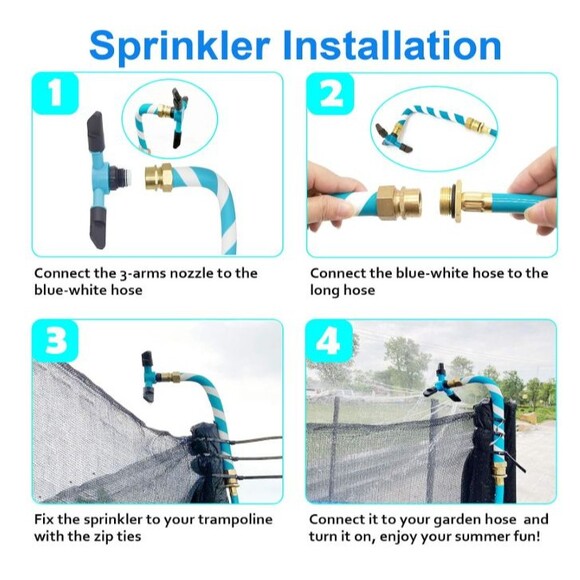 Sprinkler Installation

1

Connect the 3-arms nozzle to the blue-white hose

2

Connect the blue-white hose to the long hose

3

Fix the sprinkler to your trampoline with the zip ties

4

Connect it to your garden hose and turn it on, enjoy your summer fun!